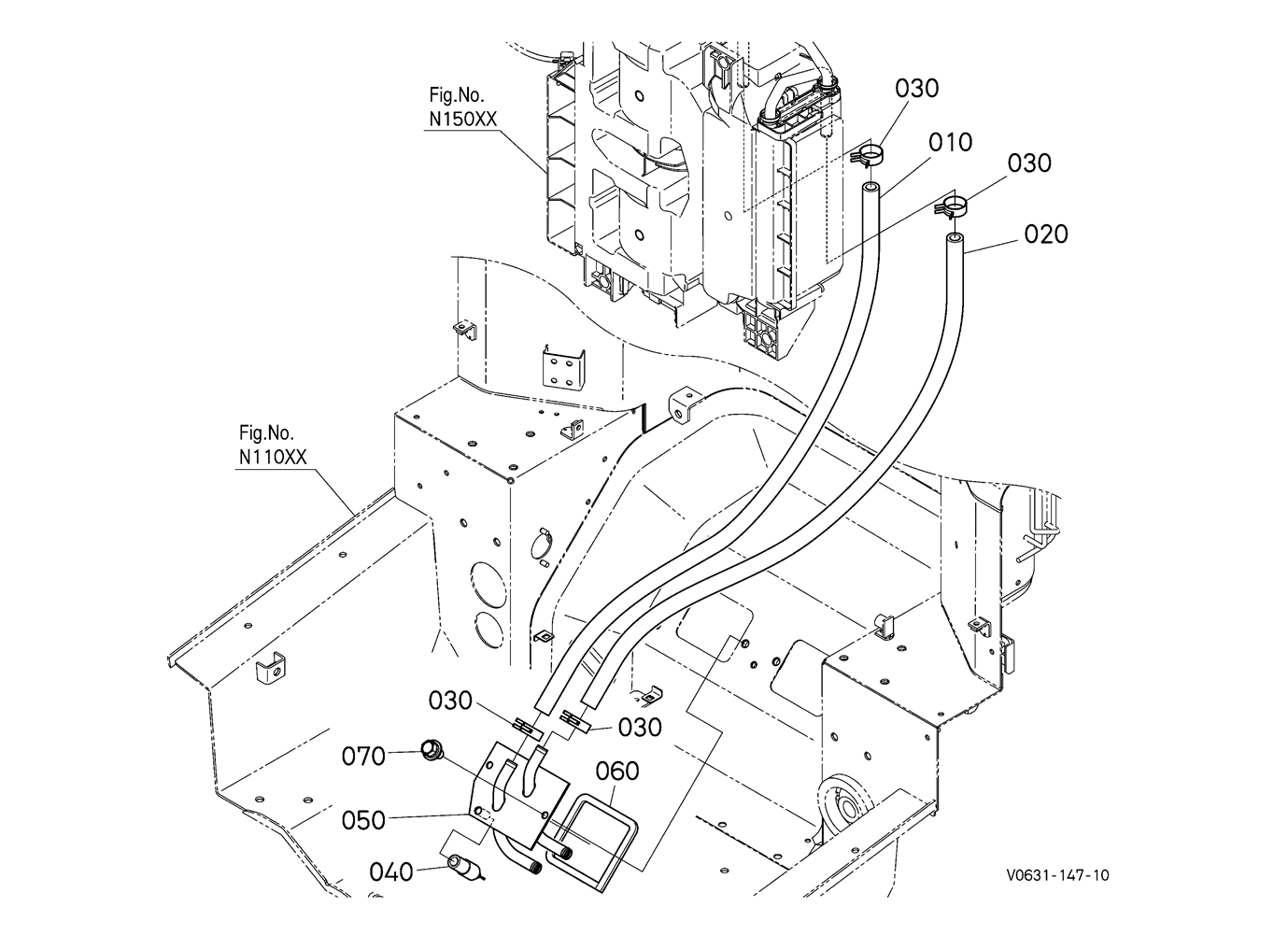 Fig.No.
N150XX

030
010
030
020

Fig.No.
N110XX

030
030
070
060
050
040

V0631-147-10